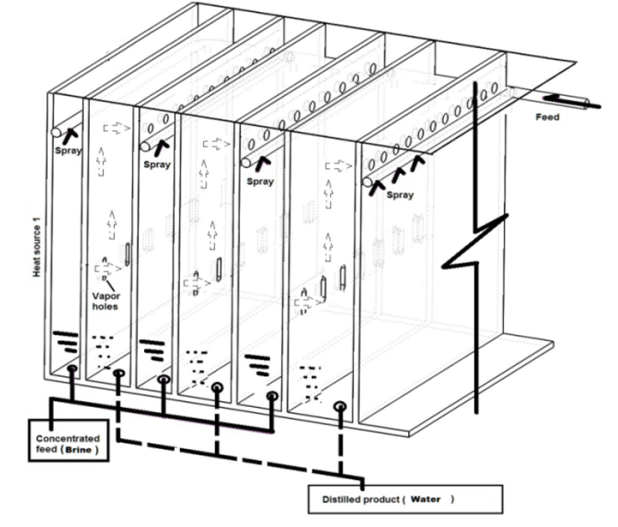 Feed

Spray

Spray

Spray

Spray

Heat source 1

Vapor holes

Concentrated feed ( Brine )

Distilled product ( Water )