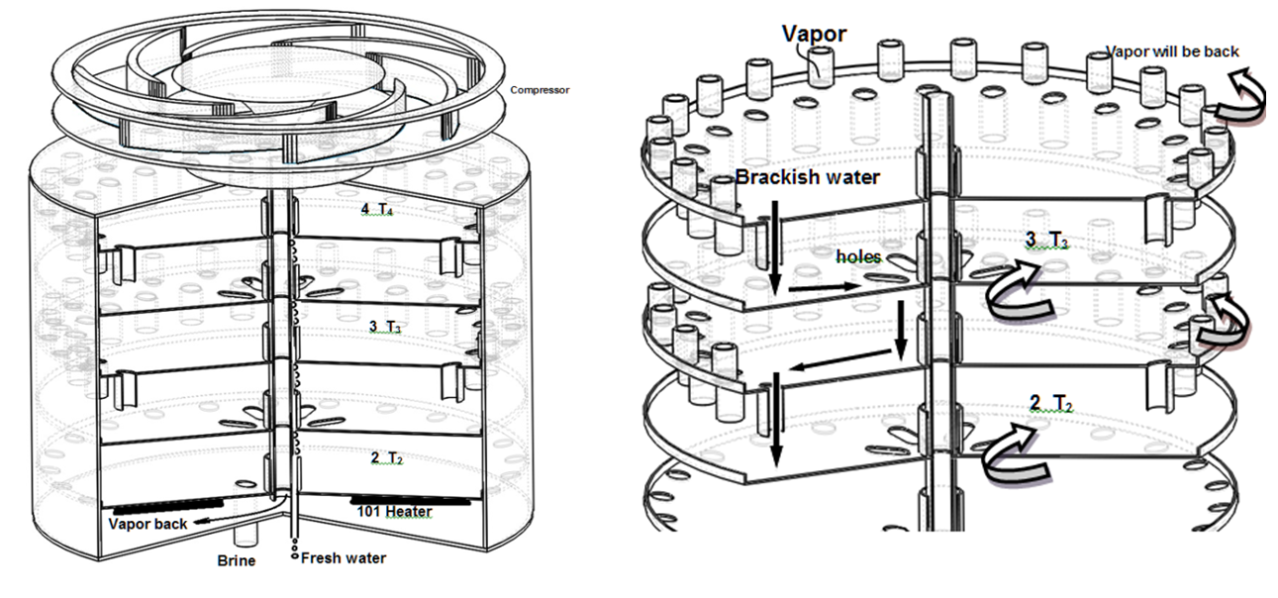 Compressor

4 $T_4$

3 $T_3$

2 $T_2$

Vapor back

101 Heater

Brine

Fresh water

Vapor

Vapor will be back

Brackish water

holes

3 $T_3$

2 $T_2$